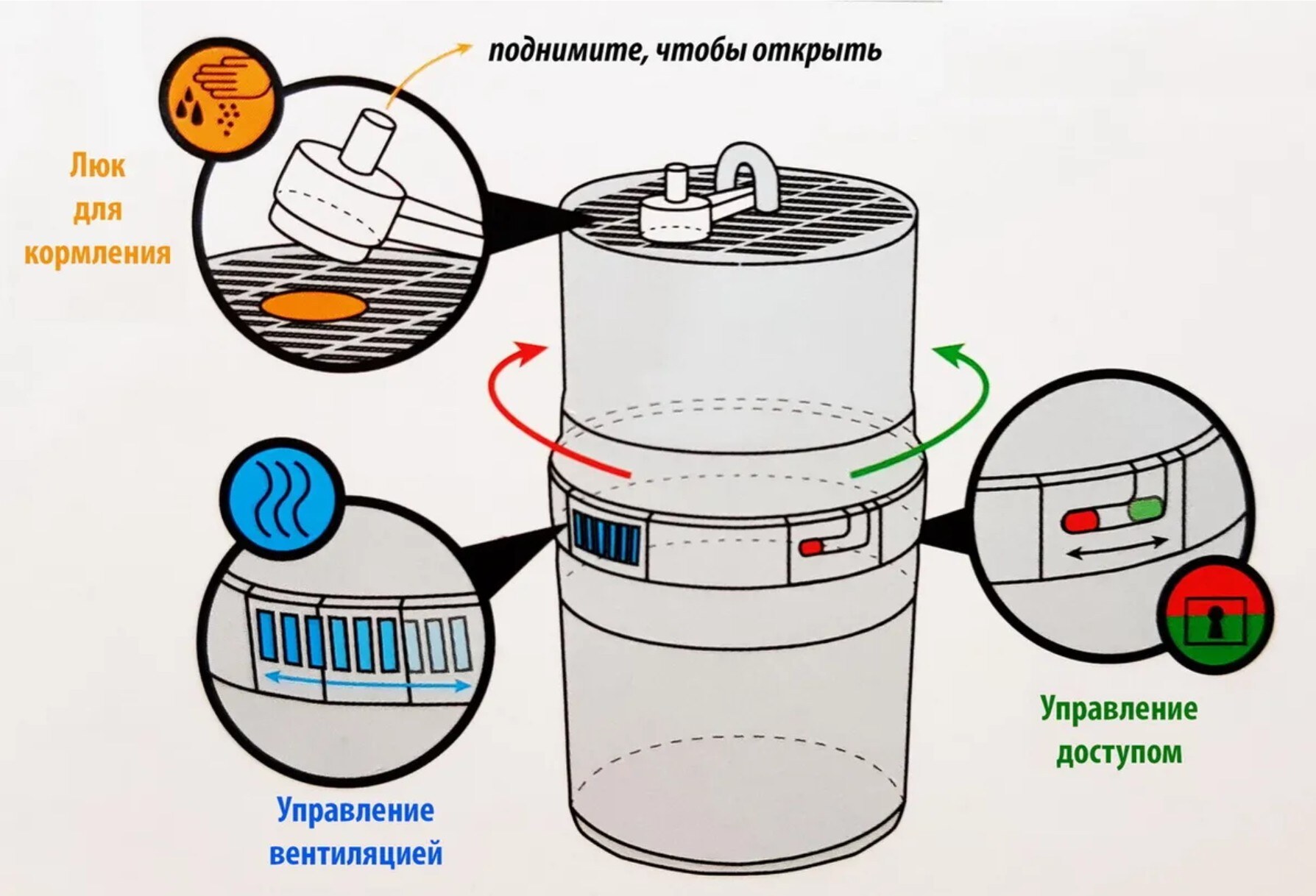 поднимите, чтобы открыть

Люк для кормления

Управление вентиляцией

Управление доступом